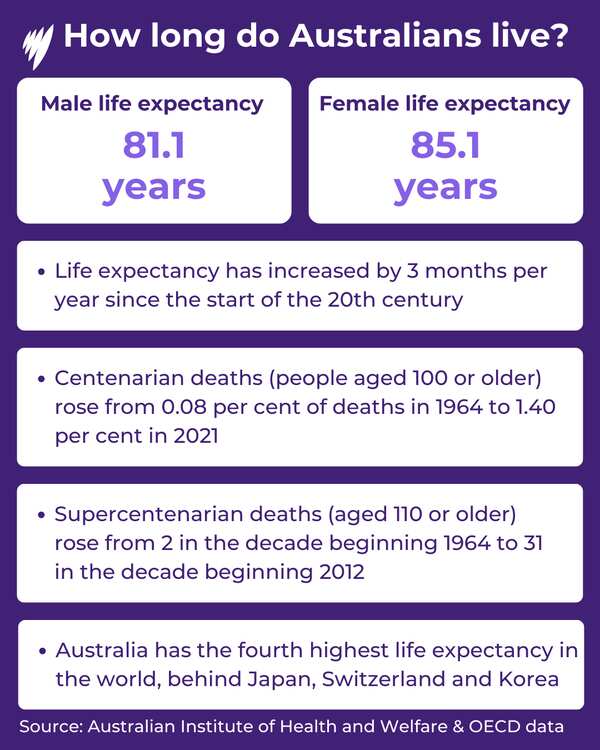 How long do Australians live?

Male life expectancy
81.1 years

Female life expectancy
85.1 years

• Life expectancy has increased by 3 months per year since the start of the 20th century

• Centenarian deaths (people aged 100 or older) rose from 0.08 per cent of deaths in 1964 to 1.40 per cent in 2021

• Supercentenarian deaths (aged 110 or older) rose from 2 in the decade beginning 1964 to 31 in the decade beginning 2012

• Australia has the fourth highest life expectancy in the world, behind Japan, Switzerland and Korea

Source: Australian Institute of Health and Welfare & OECD data