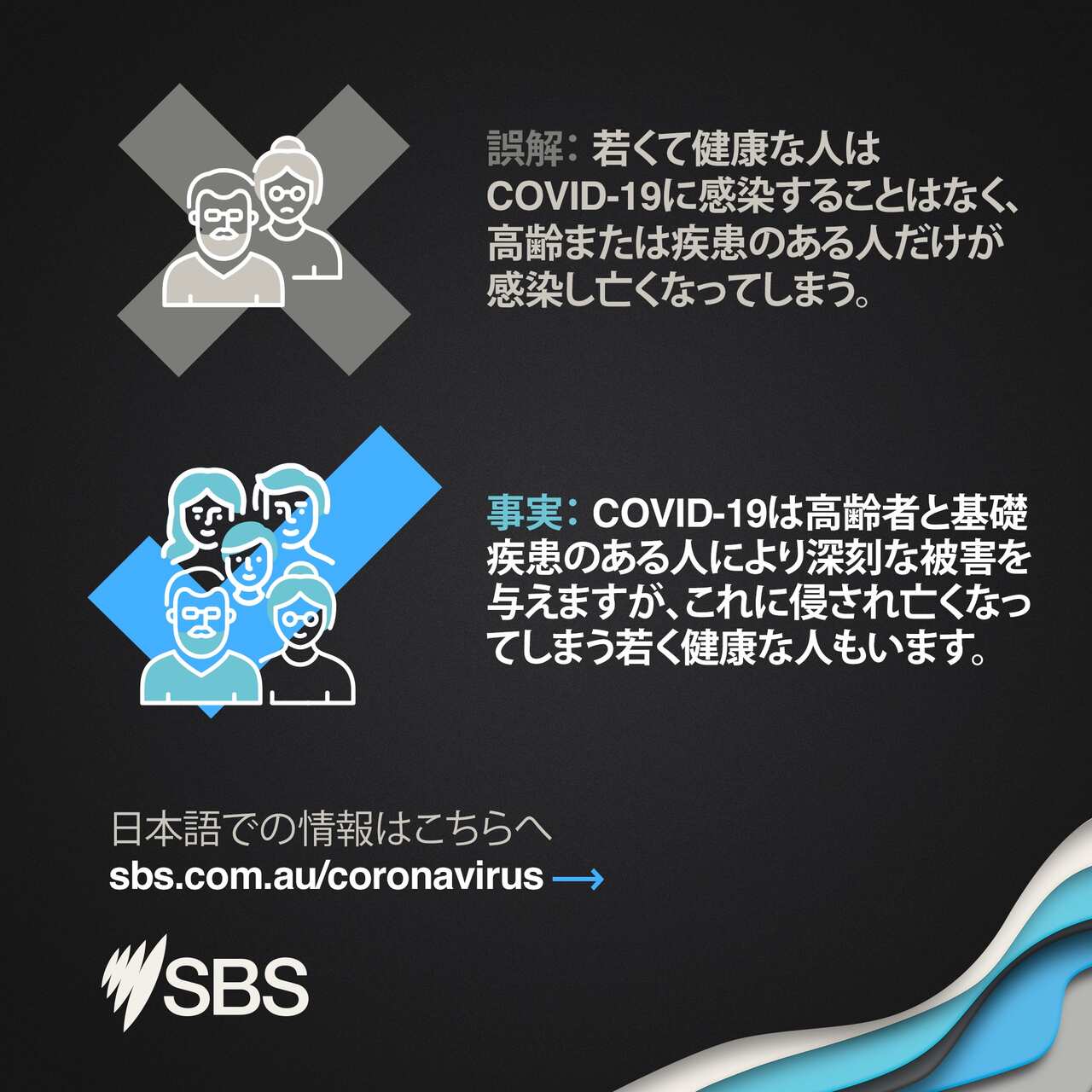 誤解：若くて健康な人はCOVID-19に感染することはなく、高齢または疾患のある人だけが感染し亡くなってしまう。

事実：COVID-19は高齢者と基礎疾患のある人により深刻な被害を与えますが、これに侵され亡くなってしまう若く健康な人もいます。

日本語での情報はこちらへ
sbs.com.au/coronavirus →

SBS