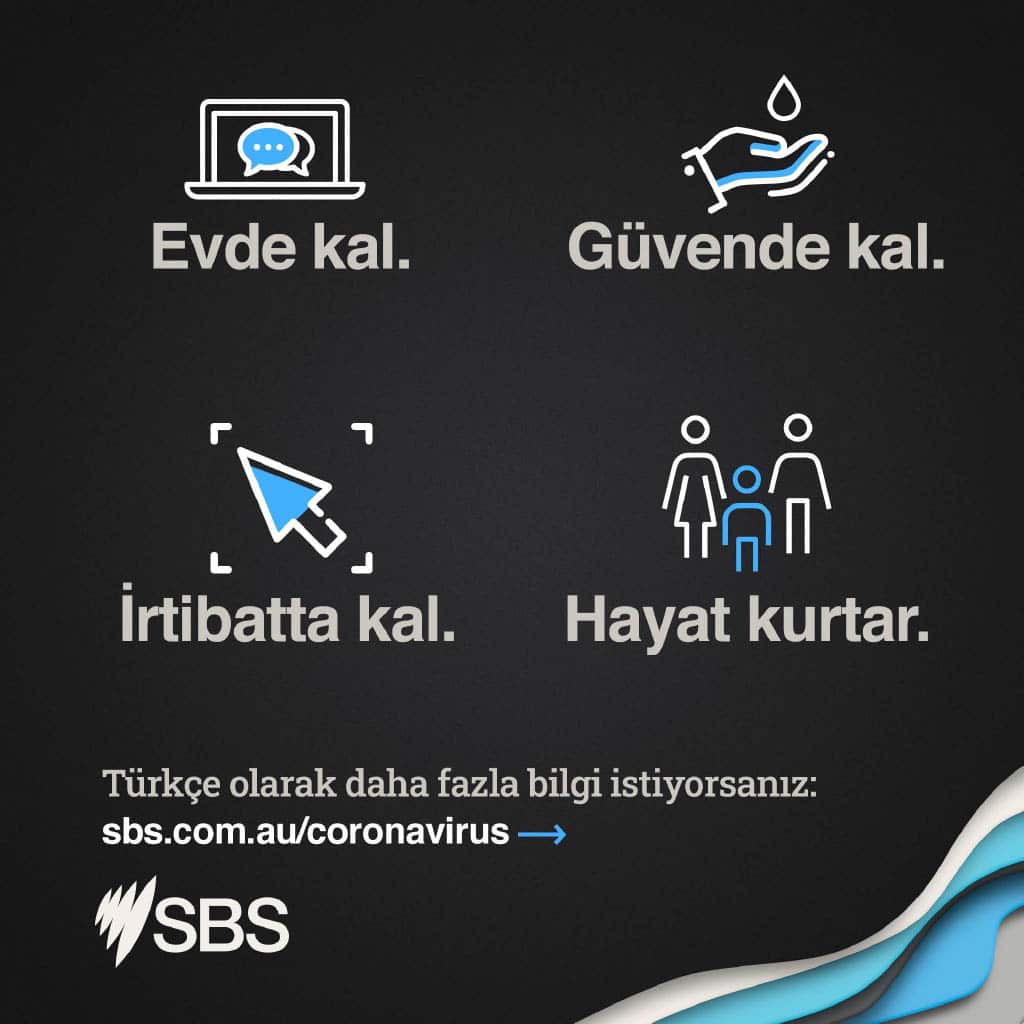 Evde kal.

Güvende kal.

İrtibatta kal.

Hayat kurtar.

Türkçe olarak daha fazla bilgi istiyorsanız:
sbs.com.au/coronavirus

SBS